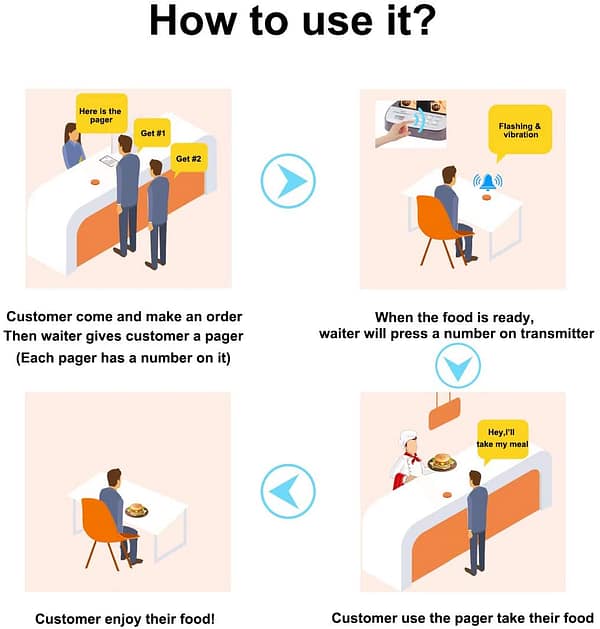 How to use it?

Here is the pager

Get #1

Get #2

Customer come and make an order
Then waiter gives customer a pager
(Each pager has a number on it)

Flashing & vibration

When the food is ready,
waiter will press a number on transmitter

Hey,I'll take my meal

Customer use the pager take their food

Customer enjoy their food!